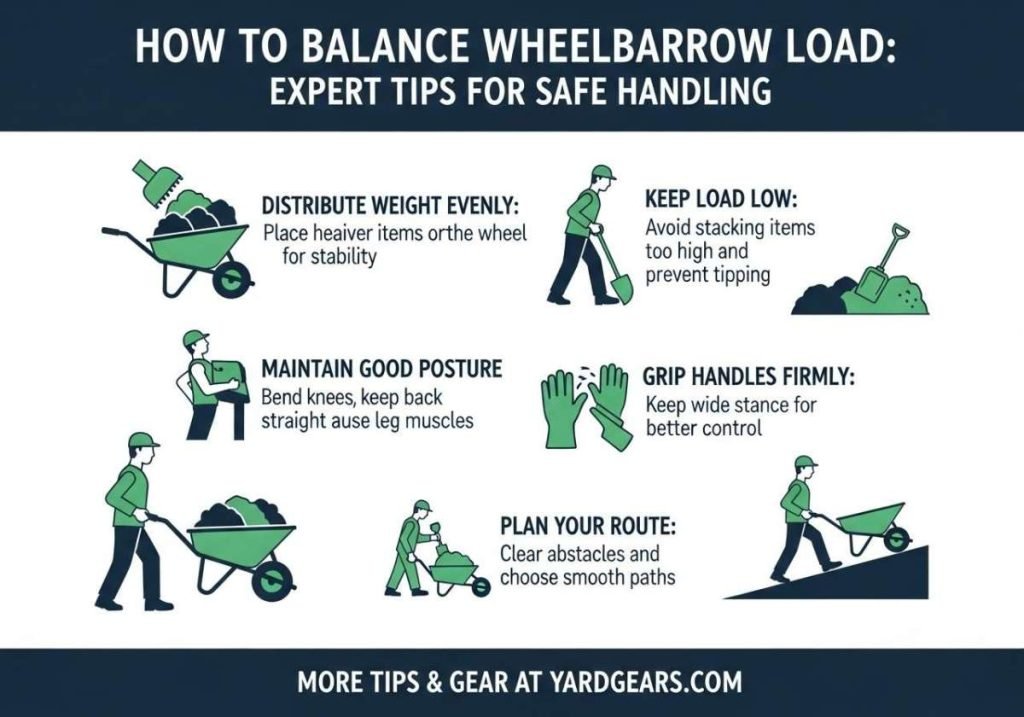 HOW TO BALANCE WHEELBARROW LOAD:
EXPERT TIPS FOR SAFE HANDLING

DISTRIBUTE WEIGHT EVENLY:
Place heaiver items orthe wheel for stability

KEEP LOAD LOW:
Avoid stacking items too high and prevent tipping

MAINTAIN GOOD POSTURE
Bend knees, keep back straight ause leg muscles

GRIP HANDLES FIRMLY:
Keep wide stance for better control

PLAN YOUR ROUTE:
Clear abstacles and choose smooth paths

MORE TIPS & GEAR AT YARDGEARS.COM